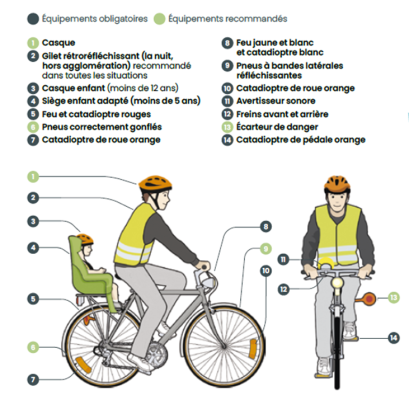 Équipements obligatoires Équipements recommandés

1 Casque
2 Gilet rétroréfléchissant (la nuit, hors agglomération) recommandé dans toutes les situations
3 Casque enfant (moins de 12 ans)
4 Siège enfant adapté (moins de 5 ans)
5 Feu et catadioptre rouges
6 Pneus correctement gonflés
7 Catadioptre de roue orange
8 Feu jaune et blanc et catadioptre blanc
9 Pneus à bandes latérales réfléchissantes
10 Catadioptre de roue orange
11 Avertisseur sonore
12 Freins avant et arrière
13 Écarteur de danger
14 Catadioptre de pédale orange

1
2
3
4
5
6
7
8
9
10
11
12
13
14